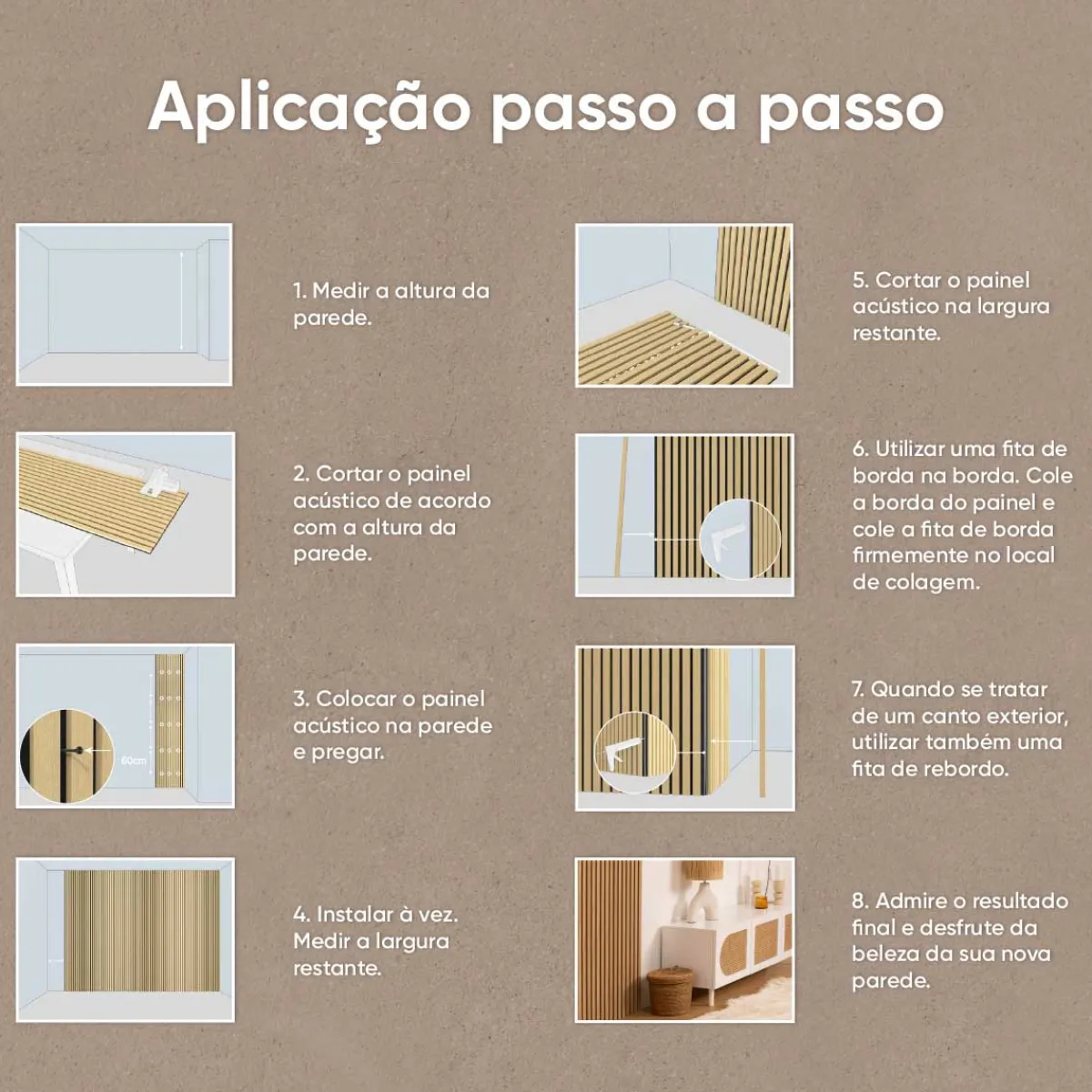 Aplicação passo a passo

1. Medir a altura da parede.

2. Cortar o painel acústico de acordo com a altura da parede.

60cm

3. Colocar o painel acústico na parede e pregar.

4. Instalar à vez. Medir a largura restante.

5. Cortar o painel acústico na largura restante.

6. Utilizar uma fita de borda na borda. Cole a borda do painel e cole a fita de borda firmemente no local de colagem.

7. Quando se tratar de um canto exterior, utilizar também uma fita de rebordo.

8. Admire o resultado final e desfrute da beleza da sua nova parede.